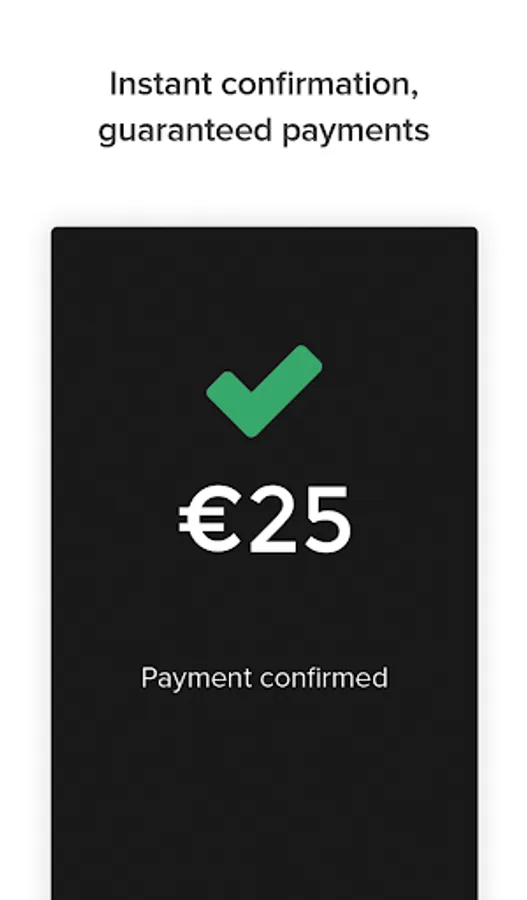 Instant confirmation, guaranteed payments

€25

Payment confirmed