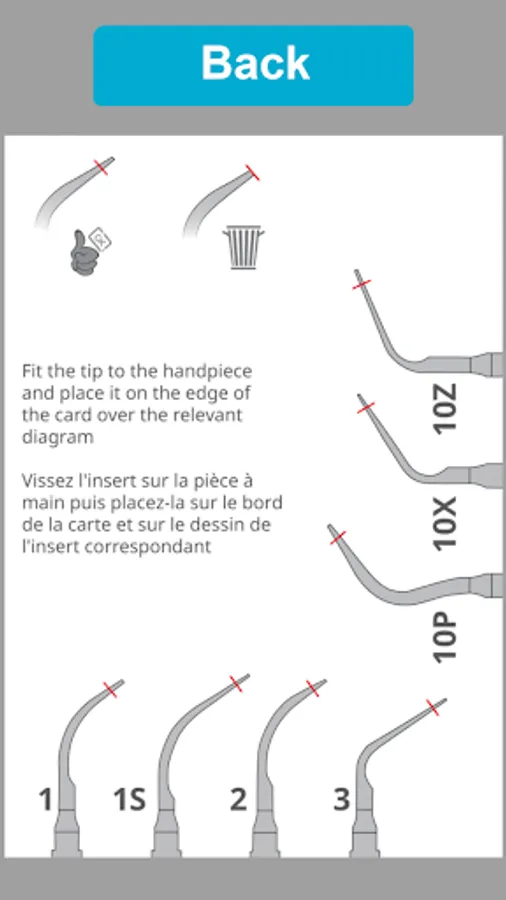 Back

OK

Fit the tip to the handpiece and place it on the edge of the card over the relevant diagram

Vissez l'insert sur la pièce à main puis placez-la sur le bord de la carte et sur le dessin de l'insert correspondant

10Z

10X

10P

1

1S

2

3