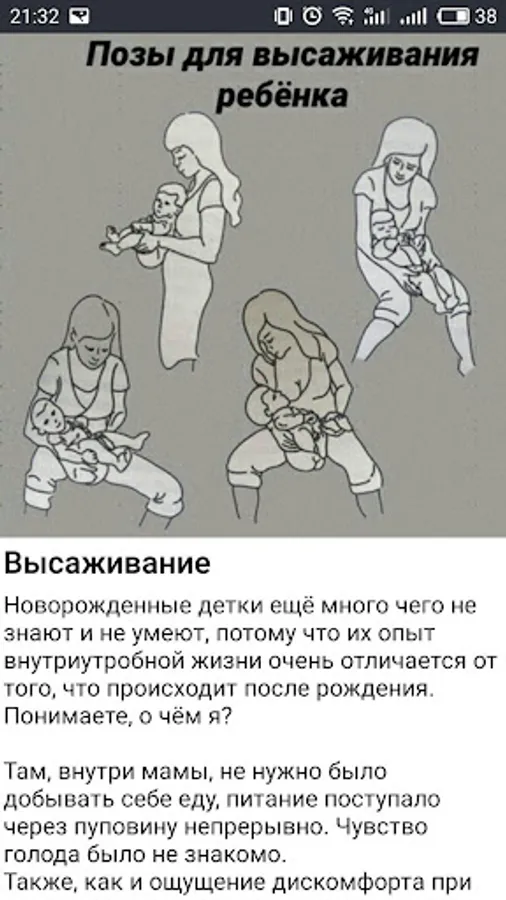 21:32 38

Позы для высаживания ребёнка

Высаживание

Новорожденные детки ещё много чего не знают и не умеют, потому что их опыт внутриутробной жизни очень отличается от того, что происходит после рождения. Понимаете, о чём я?

Там, внутри мамы, не нужно было добывать себе еду, питание поступало через пуповину непрерывно. Чувство голода было не знакомо.
Также, как и ощущение дискомфорта при