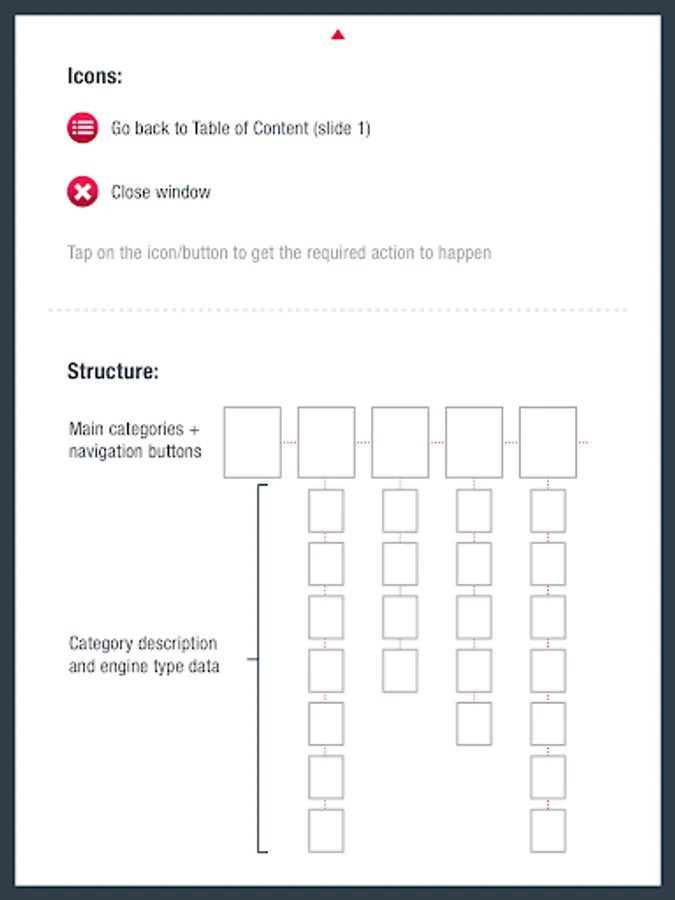 Icons:

Go back to Table of Content (slide 1)

Close window

Tap on the icon/button to get the required action to happen

Structure:

Main categories + navigation buttons

Category description and engine type data