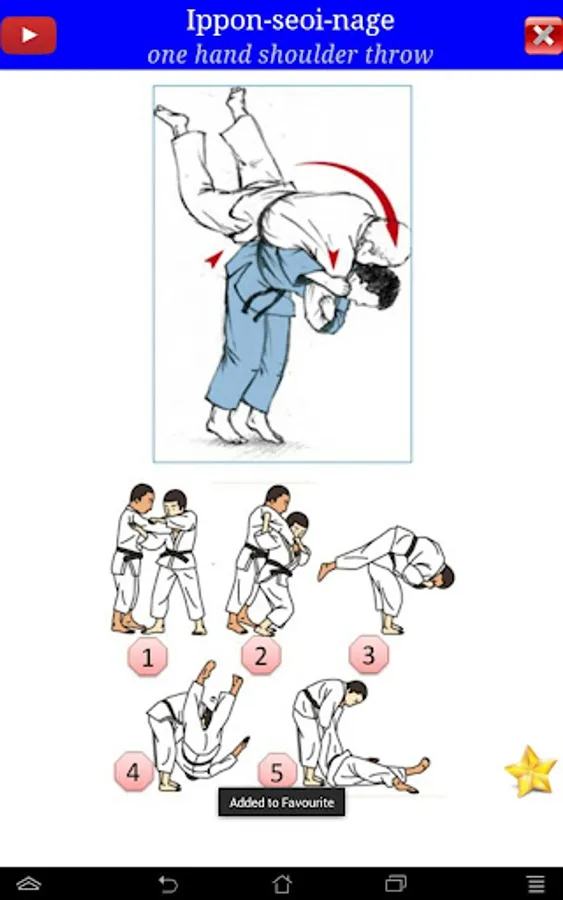 Ippon-seoi-nage
one hand shoulder throw

1
2
3
4
5

Added to Favourite