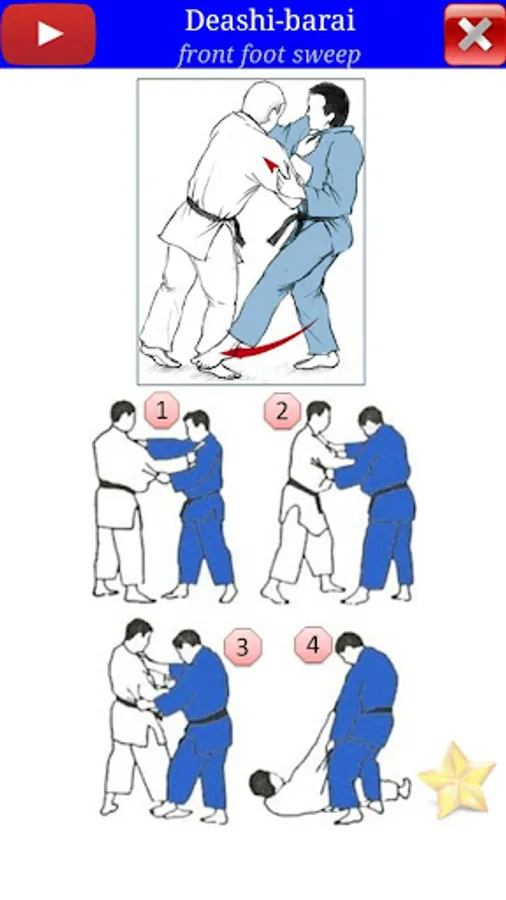 Deashi-barai
front foot sweep

1

2

3

4