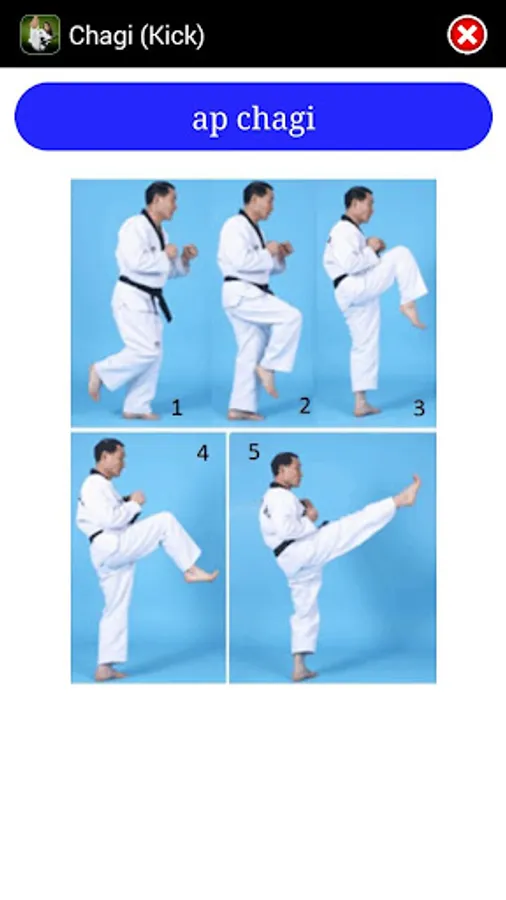 Chagi (Kick)

ap chagi

1
2
3
4
5