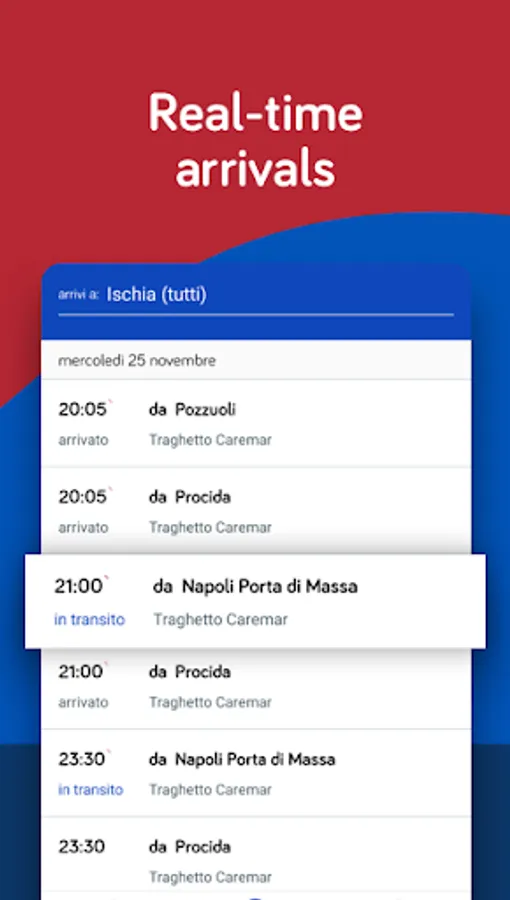 Real-time arrivals

arrivi a: Ischia (tutti)

mercoledì 25 novembre

20:05 da Pozzuoli
arrivato Traghetto Caremar

20:05 da Procida
arrivato Traghetto Caremar

21:00 da Napoli Porta di Massa
in transito Traghetto Caremar

21:00 da Procida
arrivato Traghetto Caremar

23:30 da Napoli Porta di Massa
in transito Traghetto Caremar

23:30 da Procida
Traghetto Caremar