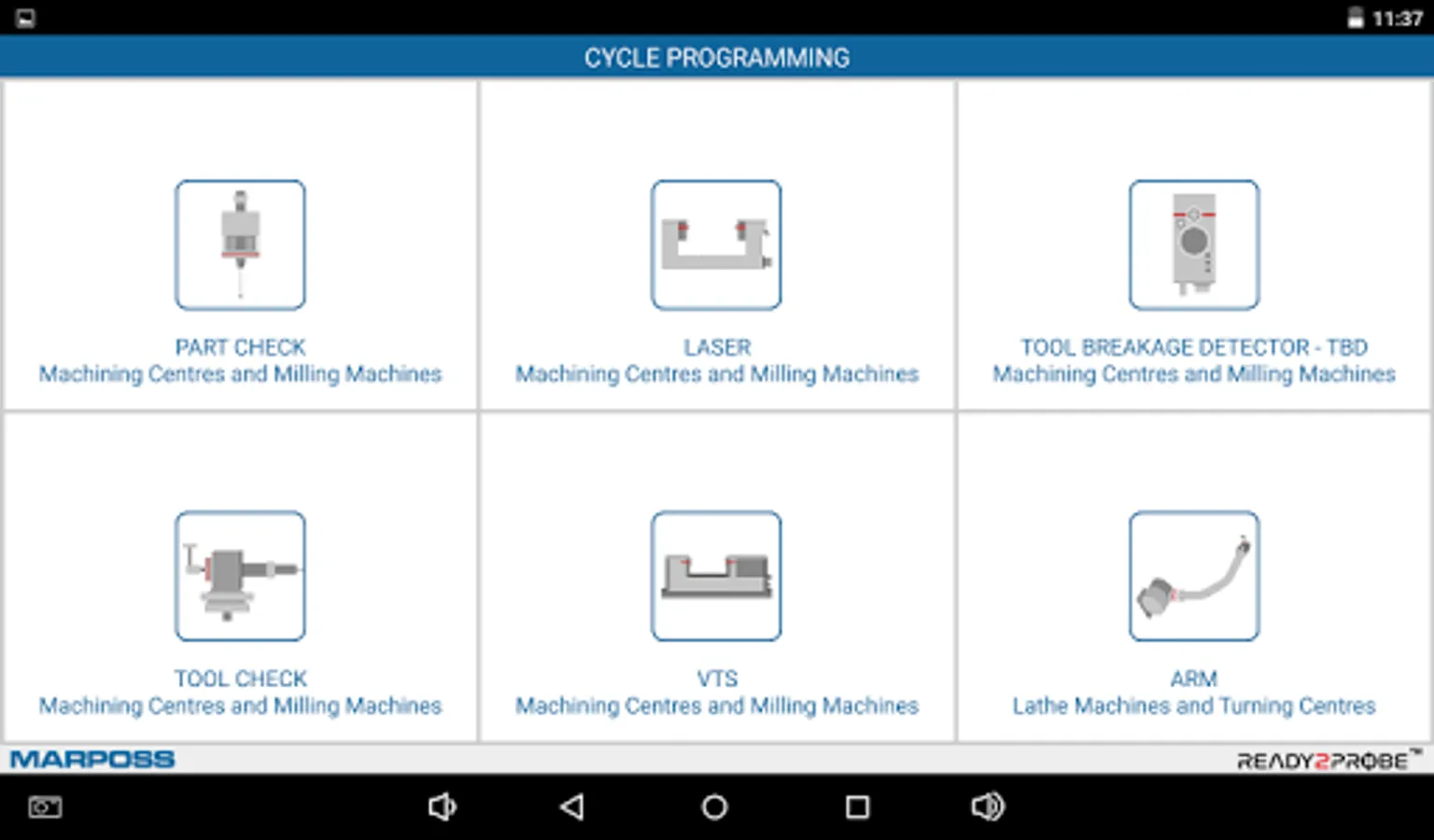 11:37

CYCLE PROGRAMMING

PART CHECK
Machining Centres and Milling Machines

LASER
Machining Centres and Milling Machines

TOOL BREAKAGE DETECTOR - TBD
Machining Centres and Milling Machines

TOOL CHECK
Machining Centres and Milling Machines

VTS
Machining Centres and Milling Machines

ARM
Lathe Machines and Turning Centres

MARPOSS

READY2PROBE™