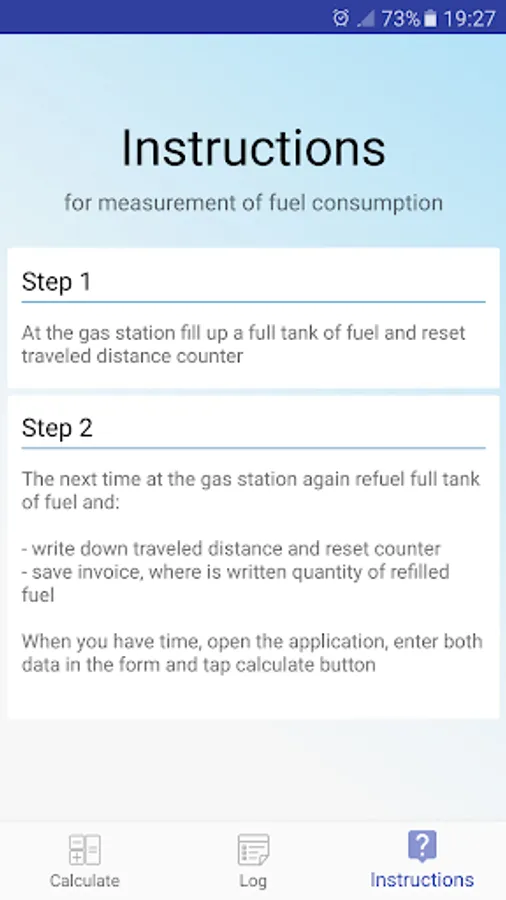 73% 19:27

Instructions

for measurement of fuel consumption

Step 1

At the gas station fill up a full tank of fuel and reset traveled distance counter

Step 2

The next time at the gas station again refuel full tank of fuel and:

- write down traveled distance and reset counter
- save invoice, where is written quantity of refilled fuel

When you have time, open the application, enter both data in the form and tap calculate button

Calculate
Log
Instructions