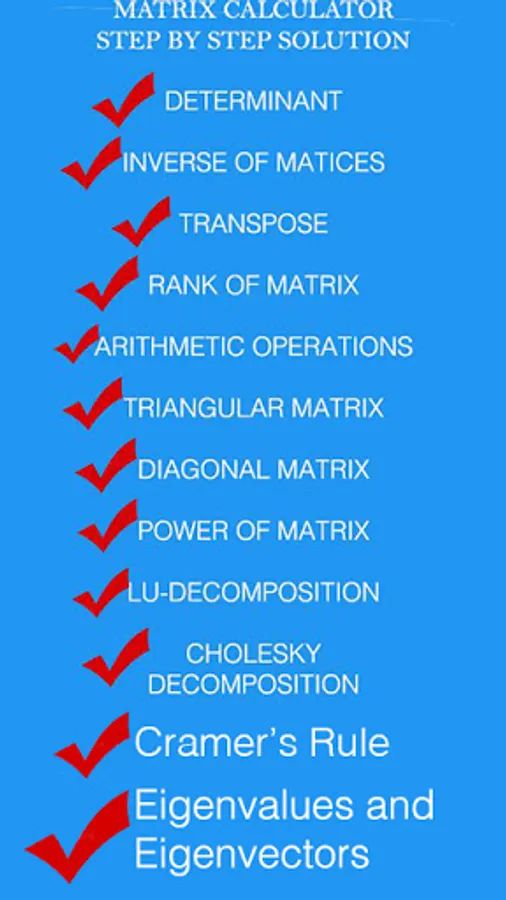 MATRIX CALCULATOR
STEP BY STEP SOLUTION

DETERMINANT

INVERSE OF MATICES

TRANSPOSE

RANK OF MATRIX

ARITHMETIC OPERATIONS

TRIANGULAR MATRIX

DIAGONAL MATRIX

POWER OF MATRIX

LU-DECOMPOSITION

CHOLESKY DECOMPOSITION

Cramer's Rule

Eigenvalues and Eigenvectors