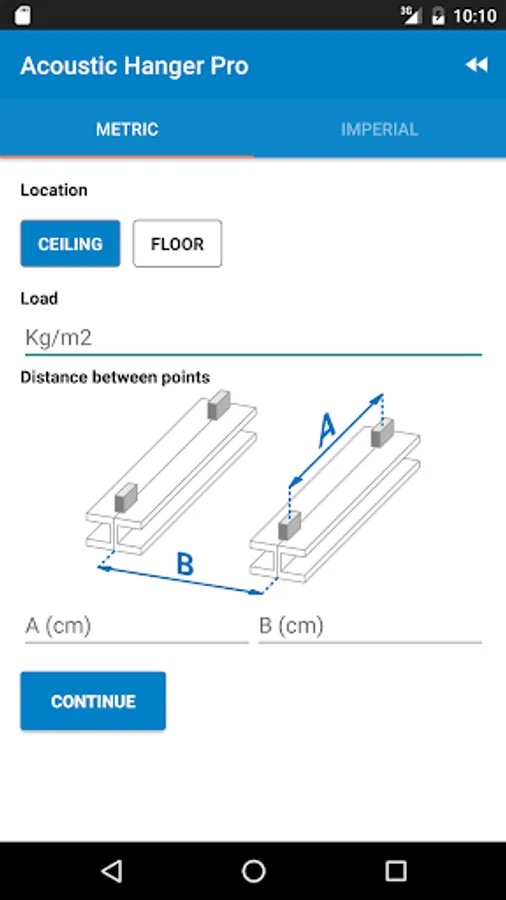 3G 10:10

Acoustic Hanger Pro

METRIC

IMPERIAL

Location

CEILING

FLOOR

Load

Kg/m2

Distance between points

A

B

A (cm)

B (cm)

CONTINUE