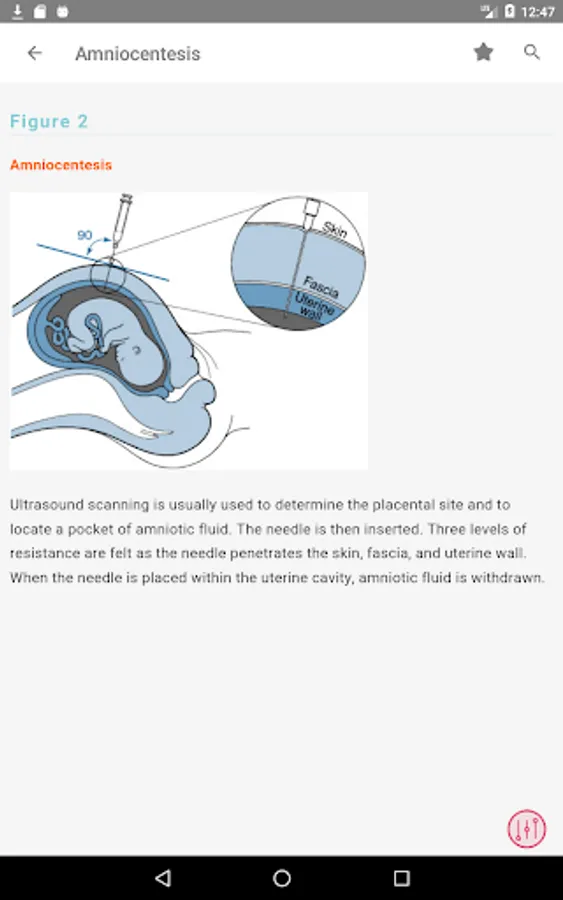 12:47

Amniocentesis

Figure 2

Amniocentesis

90

Skin

Fascia

Uterine wall

Ultrasound scanning is usually used to determine the placental site and to locate a pocket of amniotic fluid. The needle is then inserted. Three levels of resistance are felt as the needle penetrates the skin, fascia, and uterine wall. When the needle is placed within the uterine cavity, amniotic fluid is withdrawn.