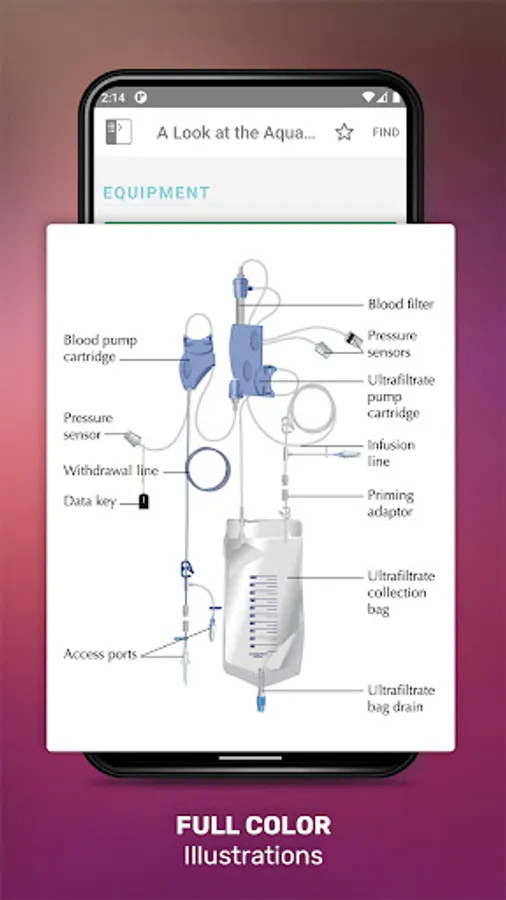 2:14

A Look at the Aqua...

FIND

EQUIPMENT

Blood pump cartridge

Pressure sensor

Withdrawal line

Data key

Access ports

Blood filter

Pressure sensors

Ultrafiltrate pump cartridge

Infusion line

Priming adaptor

Ultrafiltrate collection bag

Ultrafiltrate bag drain

FULL COLOR
Illustrations