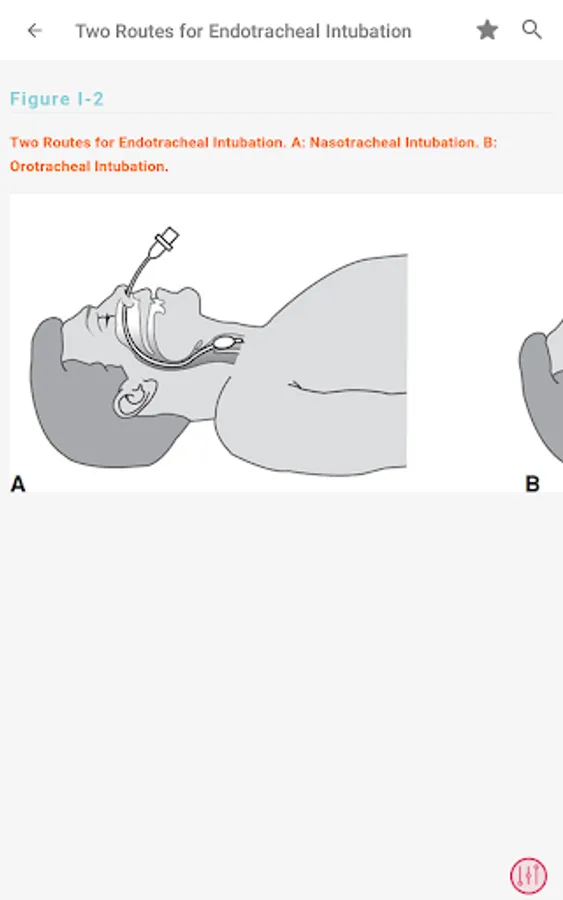 Two Routes for Endotracheal Intubation

Figure I-2

Two Routes for Endotracheal Intubation. A: Nasotracheal Intubation. B: Orotracheal Intubation.

A

B