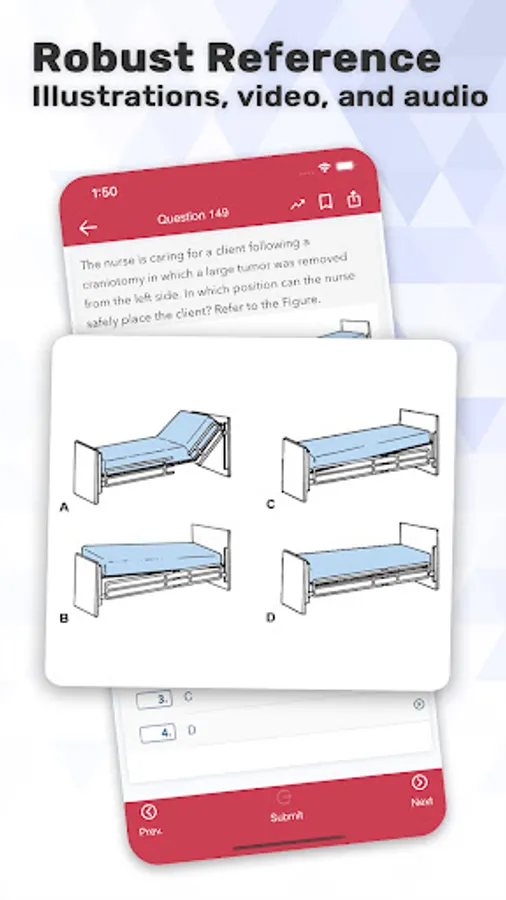 Robust Reference
Illustrations, video, and audio

1:50

Question 149

The nurse is caring for a client following a craniotomy in which a large tumor was removed from the left side. In which position can the nurse safely place the client? Refer to the Figure.

A

C

B

D

3. C

4. D

Prev.

Submit

Next