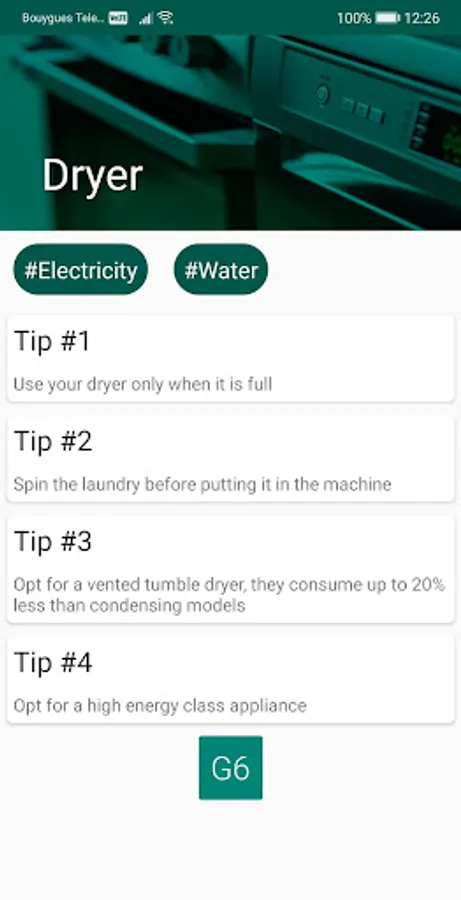 Bouygues Tele... 100% 12:26

Dryer

#Electricity #Water

Tip #1

Use your dryer only when it is full

Tip #2

Spin the laundry before putting it in the machine

Tip #3

Opt for a vented tumble dryer, they consume up to 20% less than condensing models

Tip #4

Opt for a high energy class appliance

G6