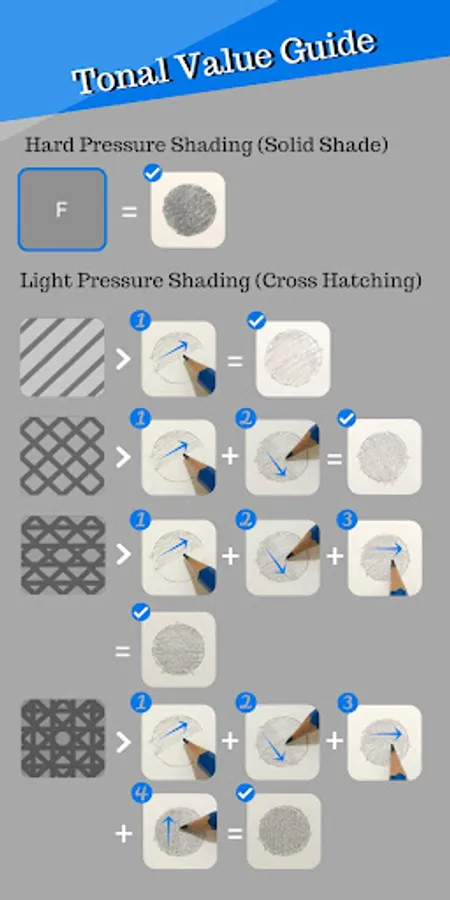 Tonal Value Guide

Hard Pressure Shading (Solid Shade)

F =

Light Pressure Shading (Cross Hatching)

> 1 =

> 1 + 2 =

> 1 + 2 + 3

=

> 1 + 2 + 3

+ 4 =