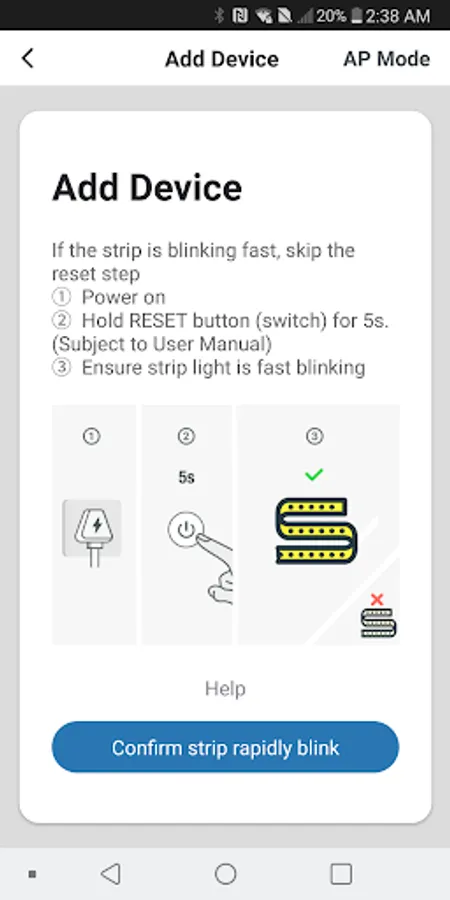 20% 2:38 AM

Add Device
AP Mode

Add Device

If the strip is blinking fast, skip the reset step
① Power on
② Hold RESET button (switch) for 5s. (Subject to User Manual)
③ Ensure strip light is fast blinking

①
②
5s
③

Help

Confirm strip rapidly blink