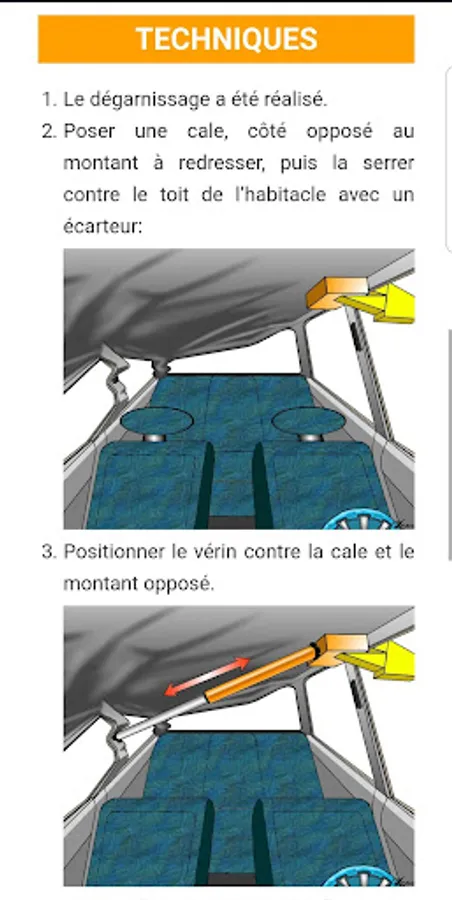 TECHNIQUES

1. Le dégarnissage a été réalisé.

2. Poser une cale, côté opposé au montant à redresser, puis la serrer contre le toit de l'habitacle avec un écarteur:

3. Positionner le vérin contre la cale et le montant opposé.