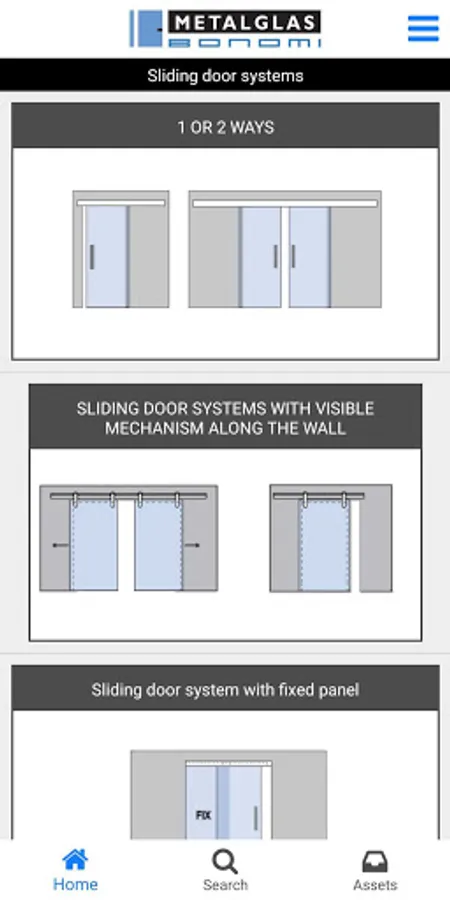 METALGLAS BONOMI

Sliding door systems

1 OR 2 WAYS

SLIDING DOOR SYSTEMS WITH VISIBLE MECHANISM ALONG THE WALL

Sliding door system with fixed panel

FIX

Home
Search
Assets