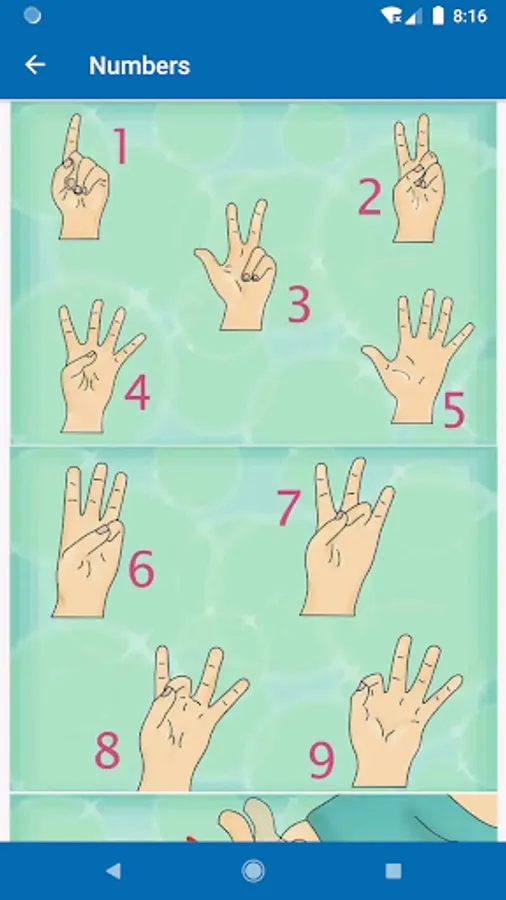 8:16

Numbers

1
2
3
4
5
6
7
8
9