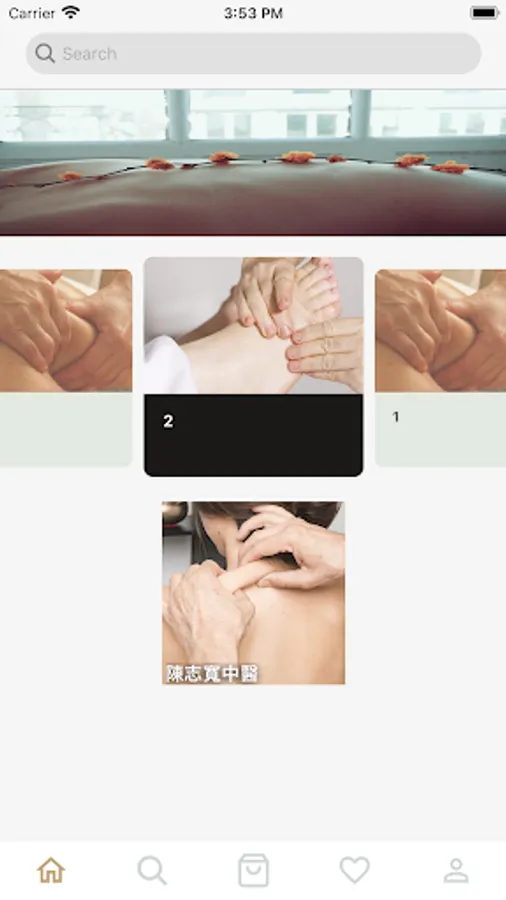 Carrier 3:53 PM

Search

2

1

陳志寬中醫