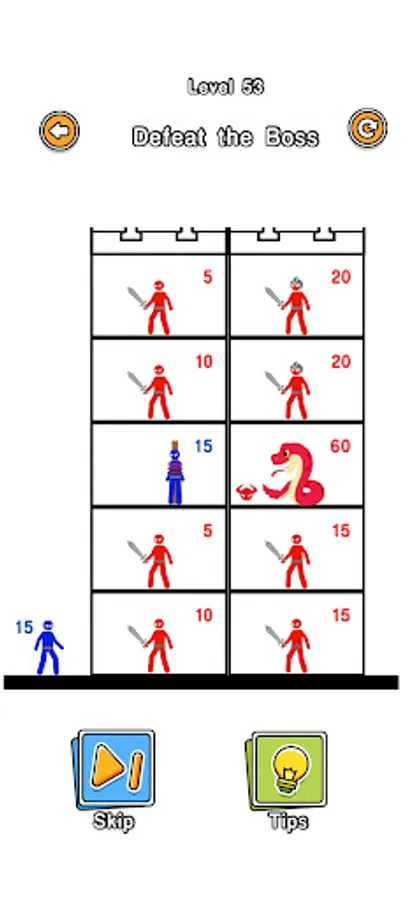 Level 53

Defeat the Boss

5
20
10
20
15
60
5
15
15
10
15

Skip
Tips