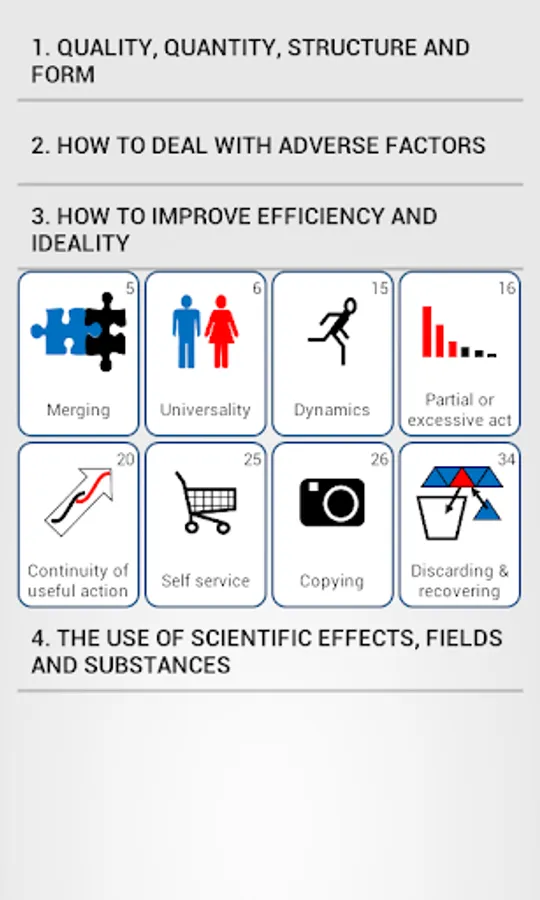 1. QUALITY, QUANTITY, STRUCTURE AND FORM

2. HOW TO DEAL WITH ADVERSE FACTORS

3. HOW TO IMPROVE EFFICIENCY AND IDEALITY

5
Merging

6
Universality

15
Dynamics

16
Partial or excessive act

20
Continuity of useful action

25
Self service

26
Copying

34
Discarding & recovering

4. THE USE OF SCIENTIFIC EFFECTS, FIELDS AND SUBSTANCES