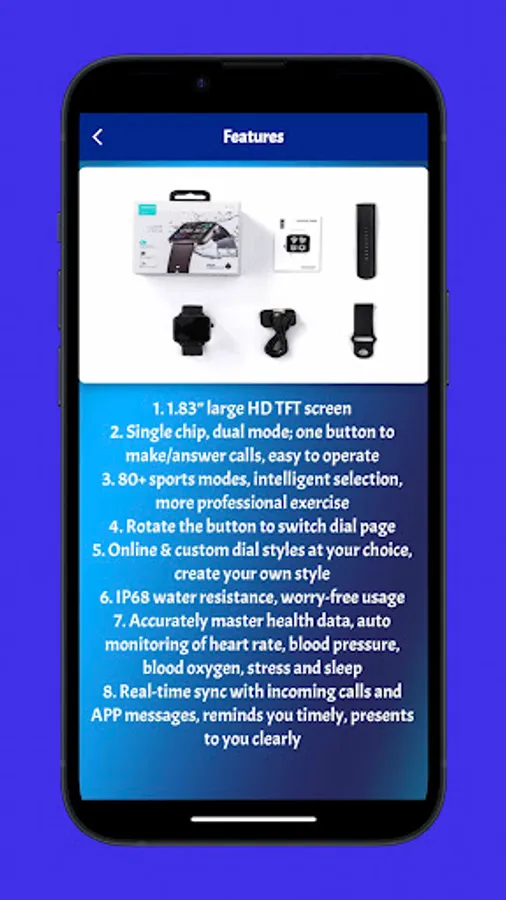 Features

1. 1.83" large HD TFT screen
2. Single chip, dual mode; one button to make/answer calls, easy to operate
3. 80+ sports modes, intelligent selection, more professional exercise
4. Rotate the button to switch dial page
5. Online & custom dial styles at your choice, create your own style
6. IP68 water resistance, worry-free usage
7. Accurately master health data, auto monitoring of heart rate, blood pressure, blood oxygen, stress and sleep
8. Real-time sync with incoming calls and APP messages, reminds you timely, presents to you clearly