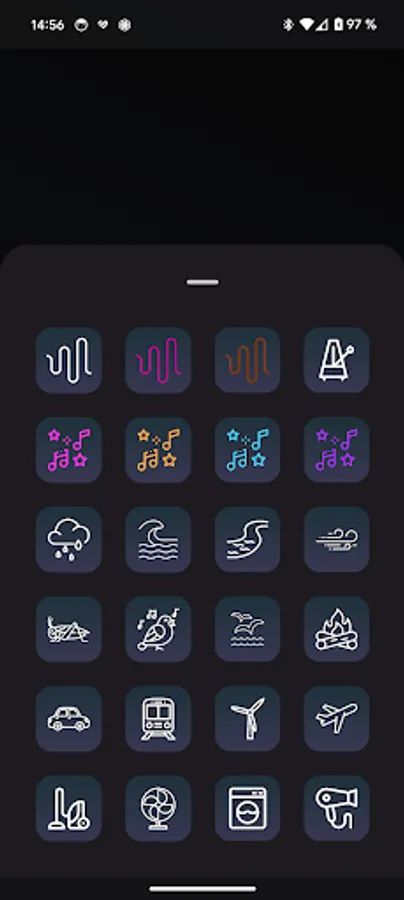 14:56 97 %