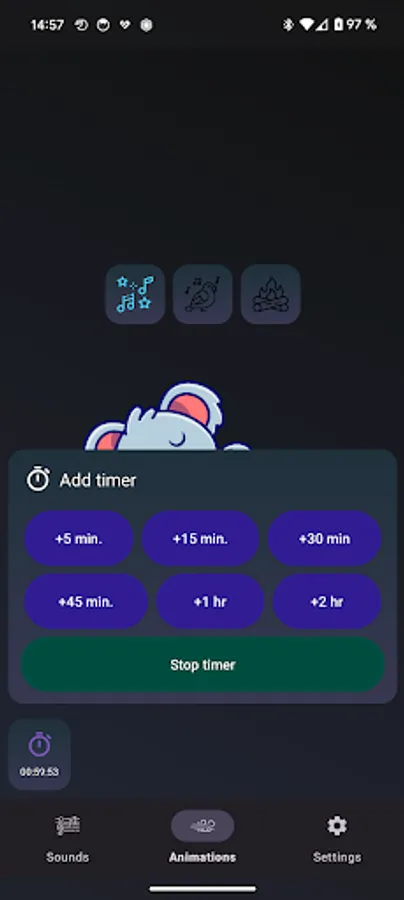 14:57 97 %

Add timer

+5 min.

+15 min.

+30 min

+45 min.

+1 hr

+2 hr

Stop timer

00:59:53

Sounds

Animations

Settings