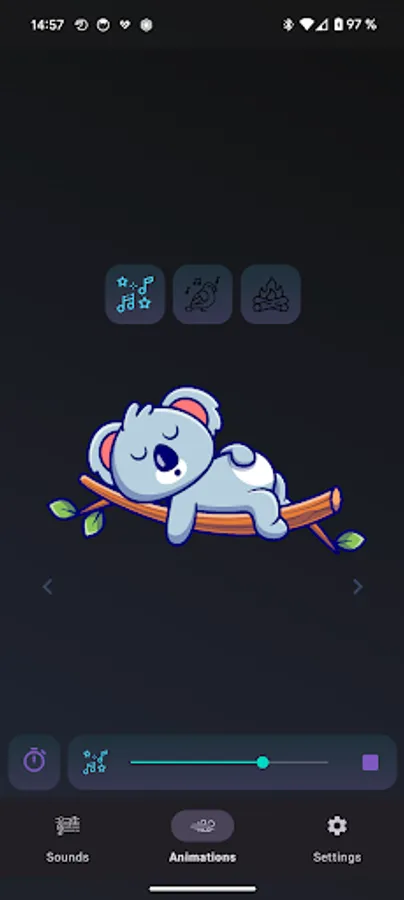 14:57

97 %

Sounds

Animations

Settings