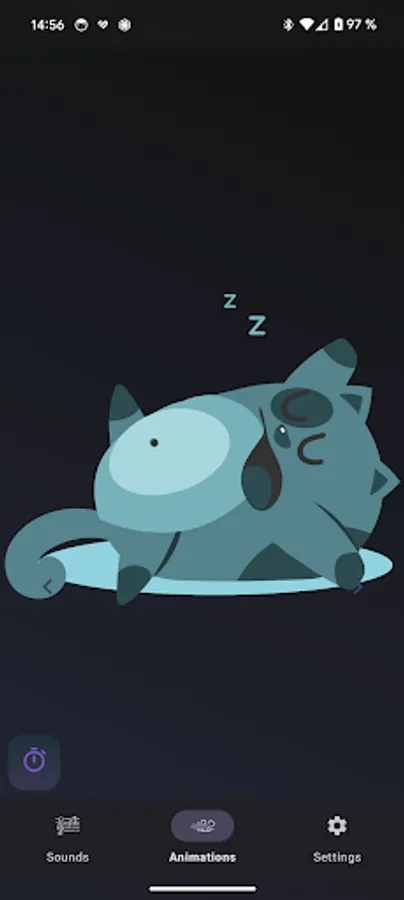 14:56

97 %

z
z

Sounds
Animations
Settings