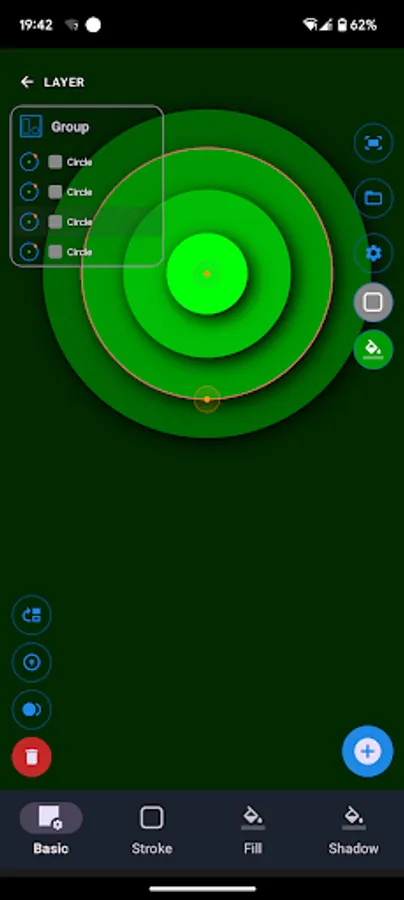 19:42 62%

LAYER

Group

Circle

Circle

Circle

Circle

Basic

Stroke

Fill

Shadow