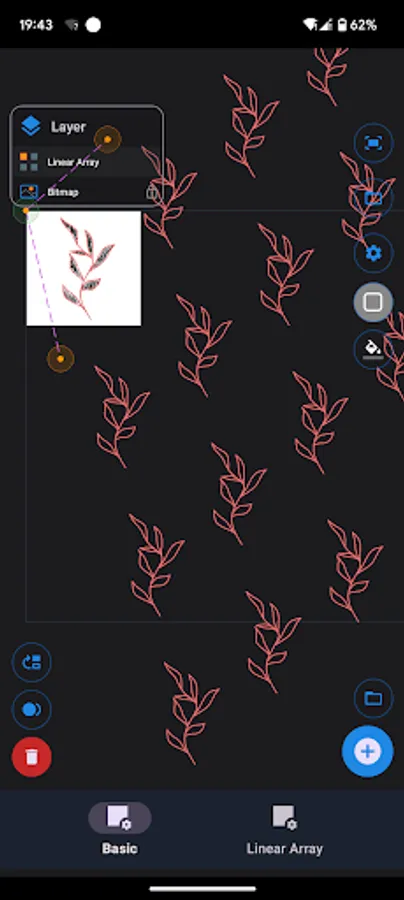 19:43

62%

Layer

Linear Array

Bitmap

Basic

Linear Array