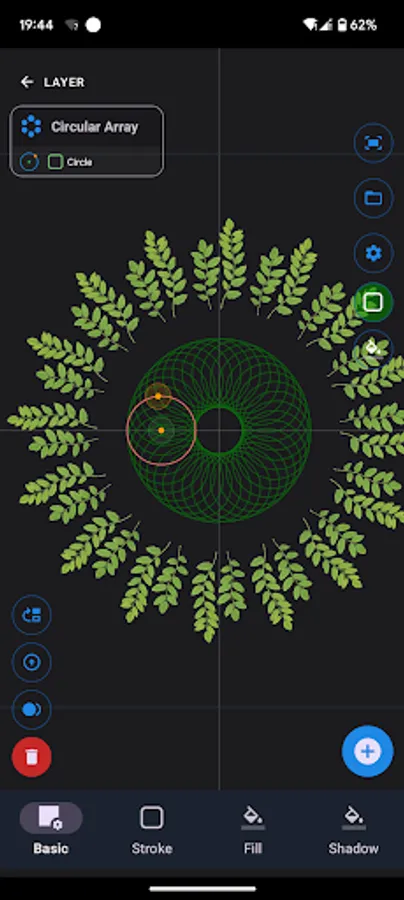 19:44

62%

LAYER

Circular Array

Circle

Basic

Stroke

Fill

Shadow