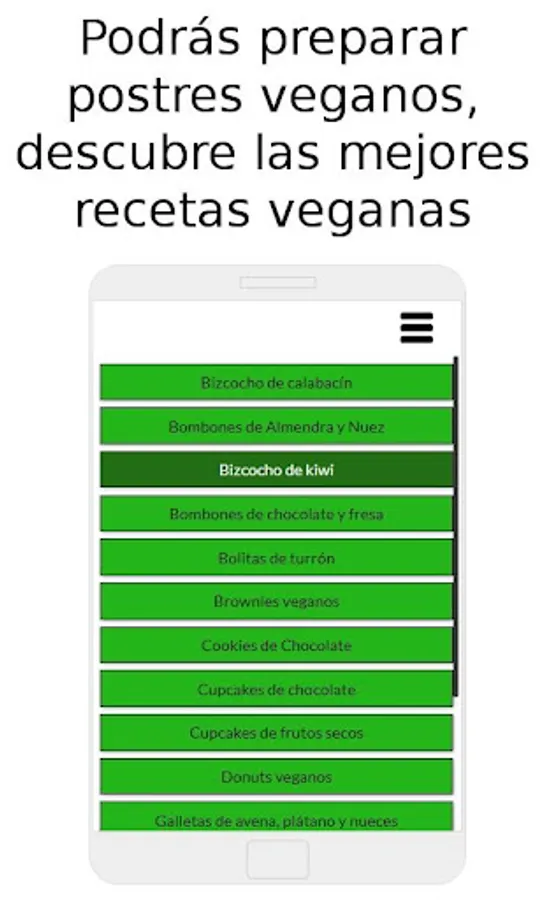 Podrás preparar postres veganos, descubre las mejores recetas veganas

Bizcocho de calabacín

Bombones de Almendra y Nuez

Bizcocho de kiwi

Bombones de chocolate y fresa

Bolitas de turrón

Brownies veganos

Cookies de Chocolate

Cupcakes de chocolate

Cupcakes de frutos secos

Donuts veganos

Galletas de avena, plátano y nueces