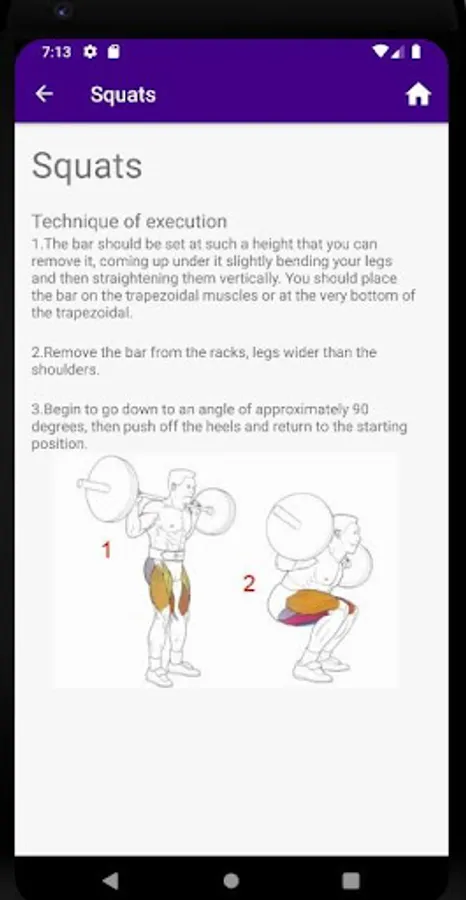 7:13

Squats

Squats

Technique of execution
1.The bar should be set at such a height that you can remove it, coming up under it slightly bending your legs and then straightening them vertically. You should place the bar on the trapezoidal muscles or at the very bottom of the trapezoidal.

2.Remove the bar from the racks, legs wider than the shoulders.

3.Begin to go down to an angle of approximately 90 degrees, then push off the heels and return to the starting position.

1

2