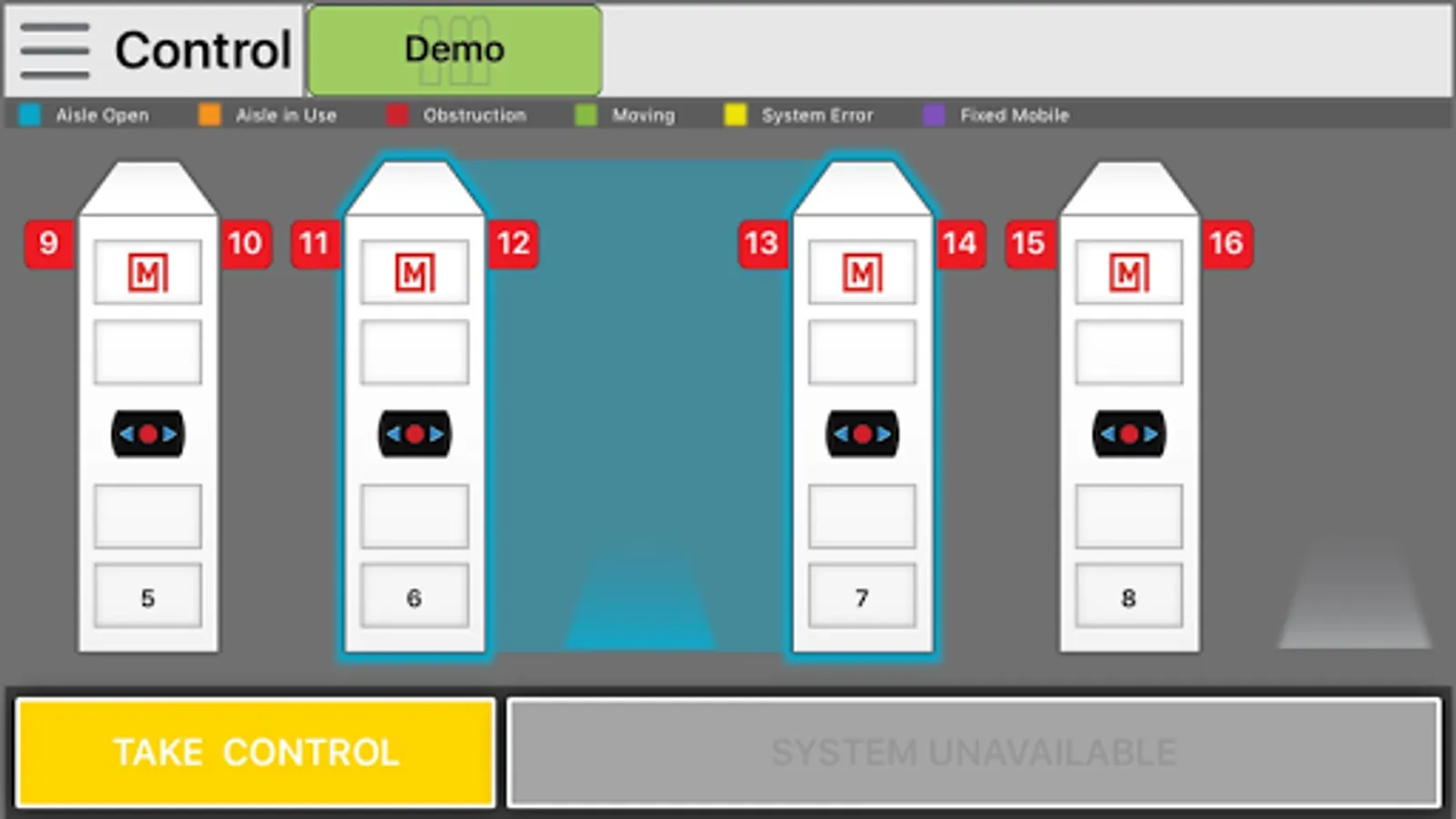 Control Demo

Aisle Open Aisle in Use Obstruction Moving System Error Fixed Mobile

9 M 10 11 M 12 13 M 14 15 M 16

5 6 7 8

TAKE CONTROL SYSTEM UNAVAILABLE