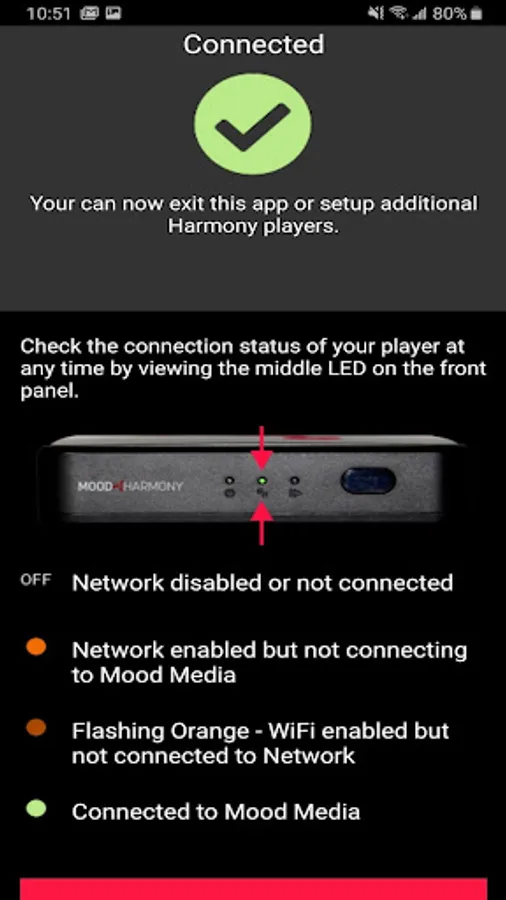 10:51 80%

Connected

Your can now exit this app or setup additional Harmony players.

Check the connection status of your player at any time by viewing the middle LED on the front panel.

MOOD HARMONY

OFF Network disabled or not connected

Network enabled but not connecting to Mood Media

Flashing Orange - WiFi enabled but not connected to Network

Connected to Mood Media