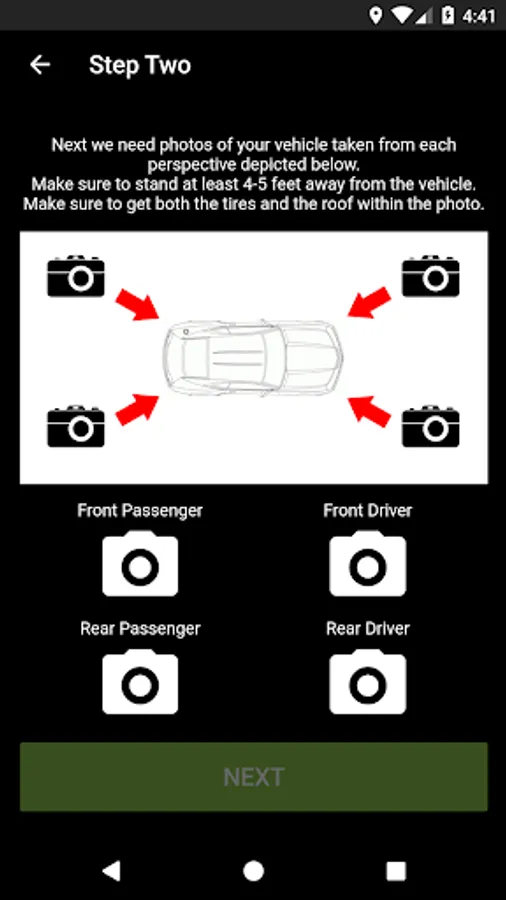 4:41

Step Two

Next we need photos of your vehicle taken from each perspective depicted below.
Make sure to stand at least 4-5 feet away from the vehicle.
Make sure to get both the tires and the roof within the photo.

Front Passenger

Front Driver

Rear Passenger

Rear Driver

NEXT