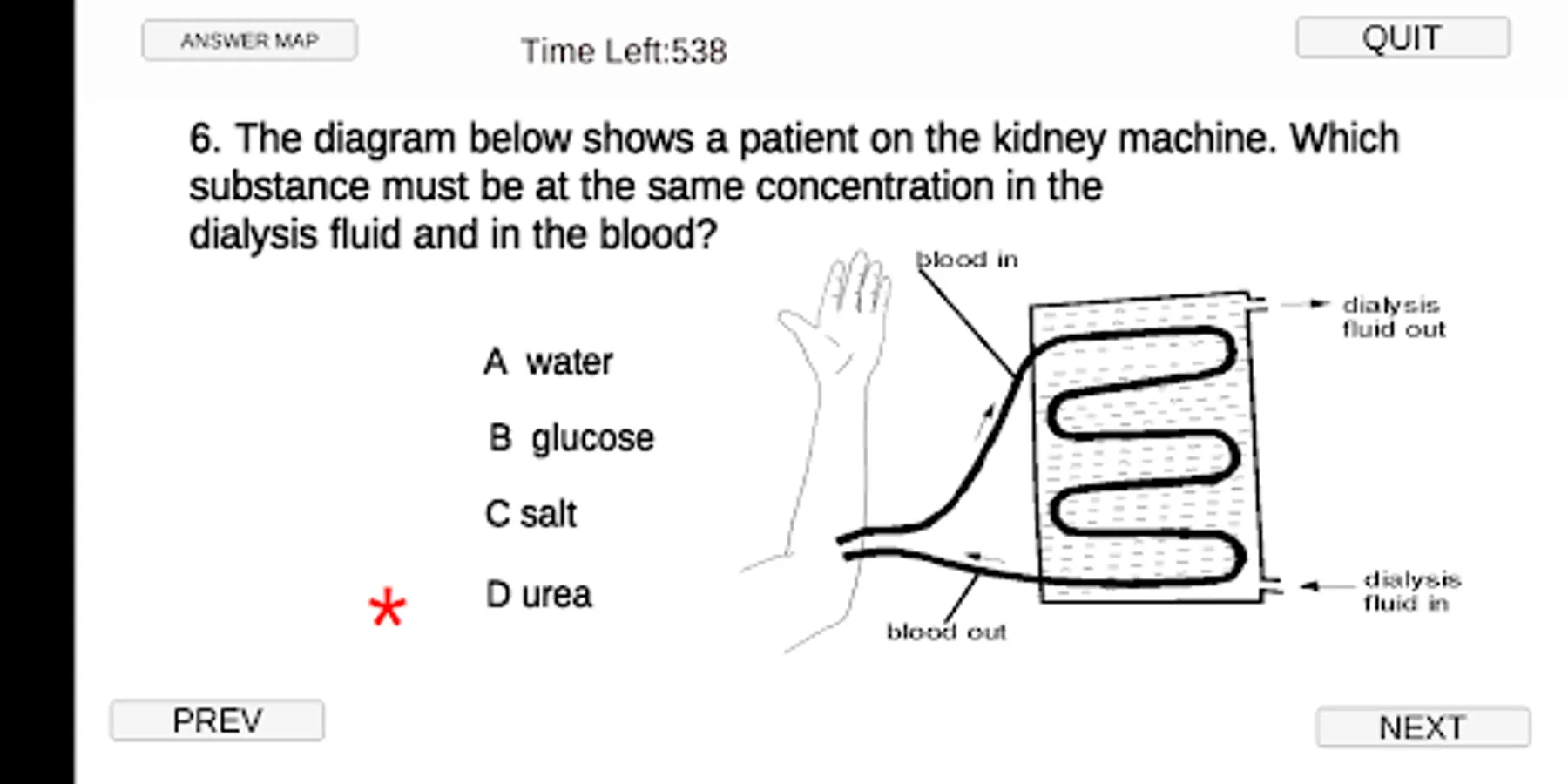 ANSWER MAP

Time Left:538

QUIT

6. The diagram below shows a patient on the kidney machine. Which substance must be at the same concentration in the dialysis fluid and in the blood?

A water

B glucose

C salt

*

D urea

blood in

dialysis fluid out

dialysis fluid in

blood out

PREV

NEXT