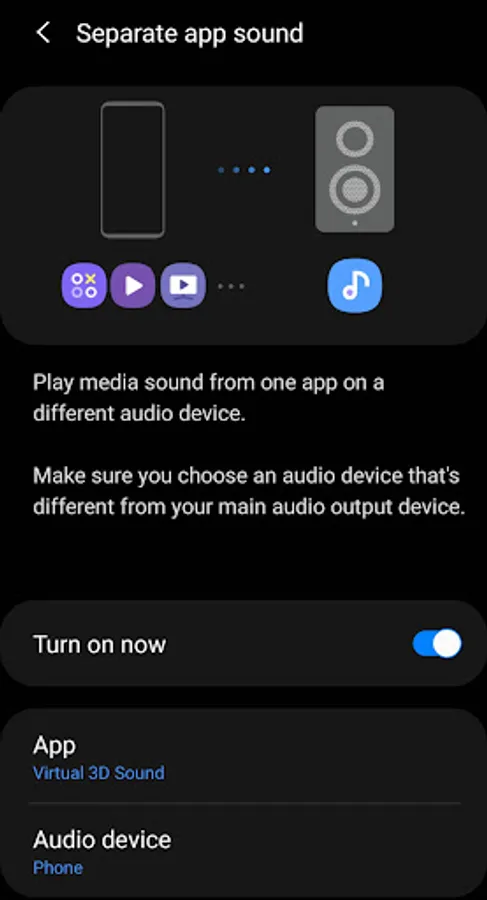 Separate app sound

Play media sound from one app on a different audio device.

Make sure you choose an audio device that's different from your main audio output device.

Turn on now

App
Virtual 3D Sound

Audio device
Phone