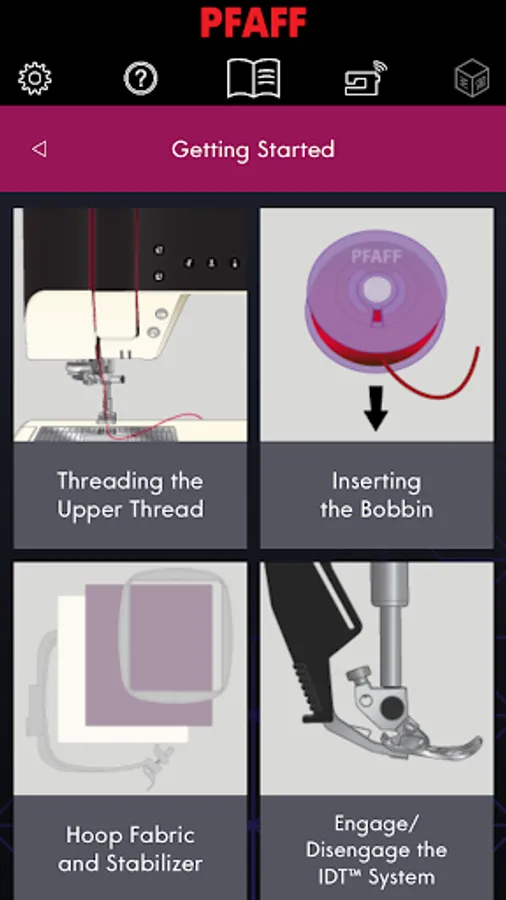 PFAFF

Getting Started

PFAFF

Threading the Upper Thread

Inserting the Bobbin

Hoop Fabric and Stabilizer

Engage/ Disengage the IDT™ System