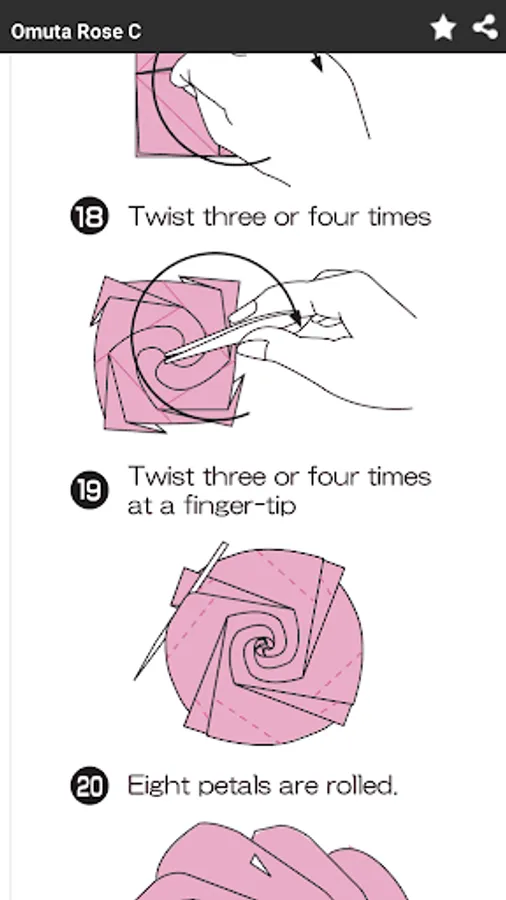 Omuta Rose C

18 Twist three or four times

19 Twist three or four times at a finger-tip

20 Eight petals are rolled.