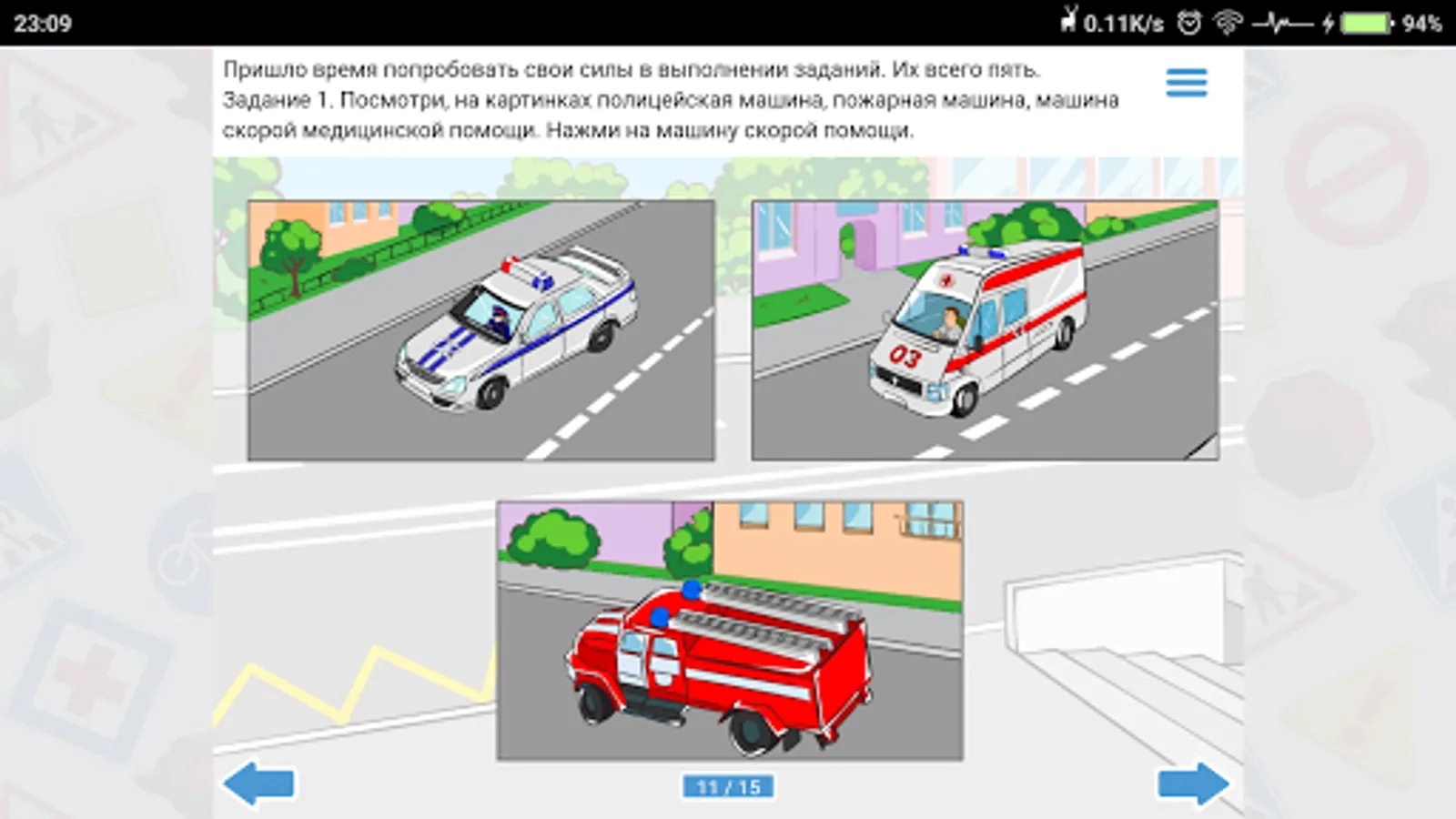 23:09
0.11K/s 94%

Пришло время попробовать свои силы в выполнении заданий. Их всего пять.
Задание 1. Посмотри, на картинках полицейская машина, пожарная машина, машина скорой медицинской помощи. Нажми на машину скорой помощи.

03

11 / 15