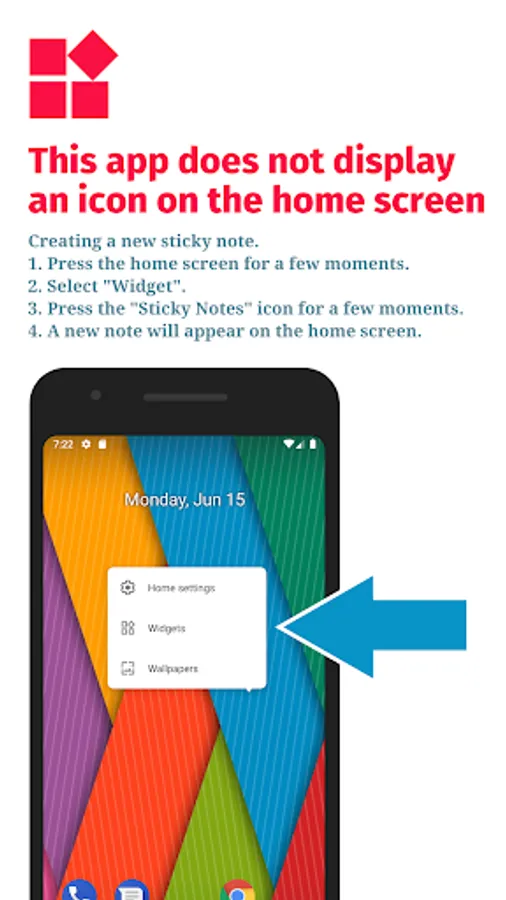 This app does not display an icon on the home screen

Creating a new sticky note.
1. Press the home screen for a few moments.
2. Select "Widget".
3. Press the "Sticky Notes" icon for a few moments.
4. A new note will appear on the home screen.

7:22

Monday, Jun 15

Home settings

Widgets

Wallpapers