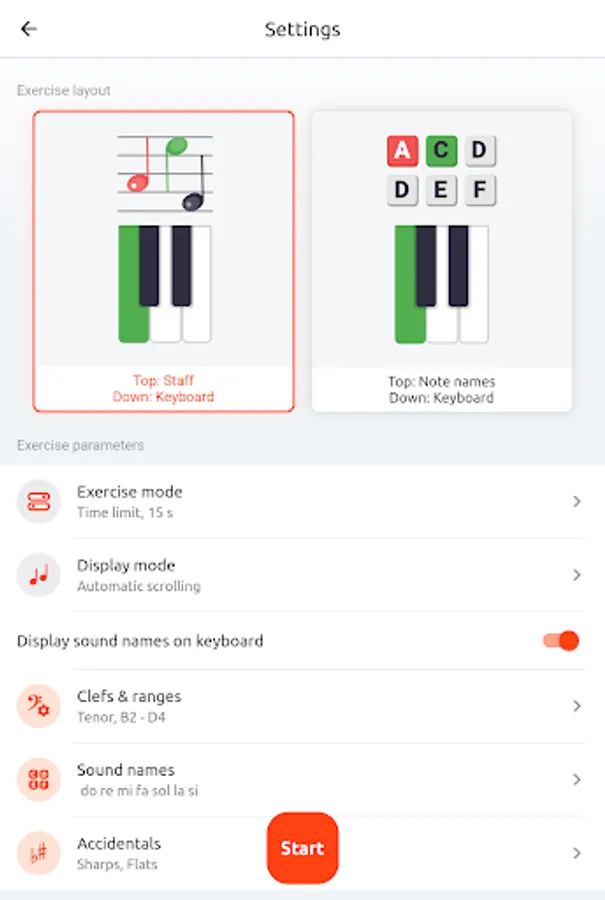 Settings

Exercise layout

Top: Staff
Down: Keyboard

A C D
D E F

Top: Note names
Down: Keyboard

Exercise parameters

Exercise mode
Time limit, 15 s

Display mode
Automatic scrolling

Display sound names on keyboard

Clefs & ranges
Tenor, B2 - D4

Sound names
do re mi fa sol la si

Accidentals
Sharps, Flats

Start