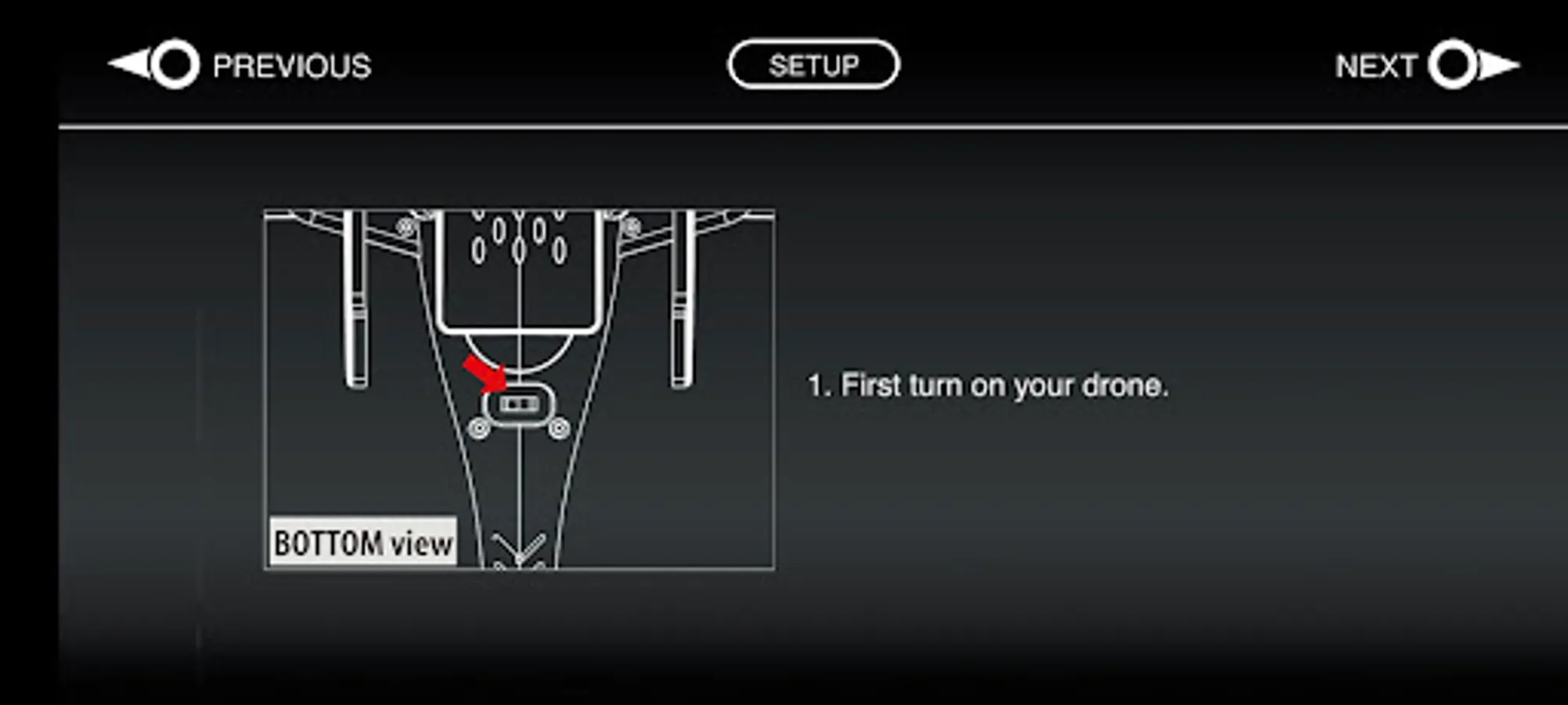 PREVIOUS SETUP NEXT

BOTTOM view

1. First turn on your drone.