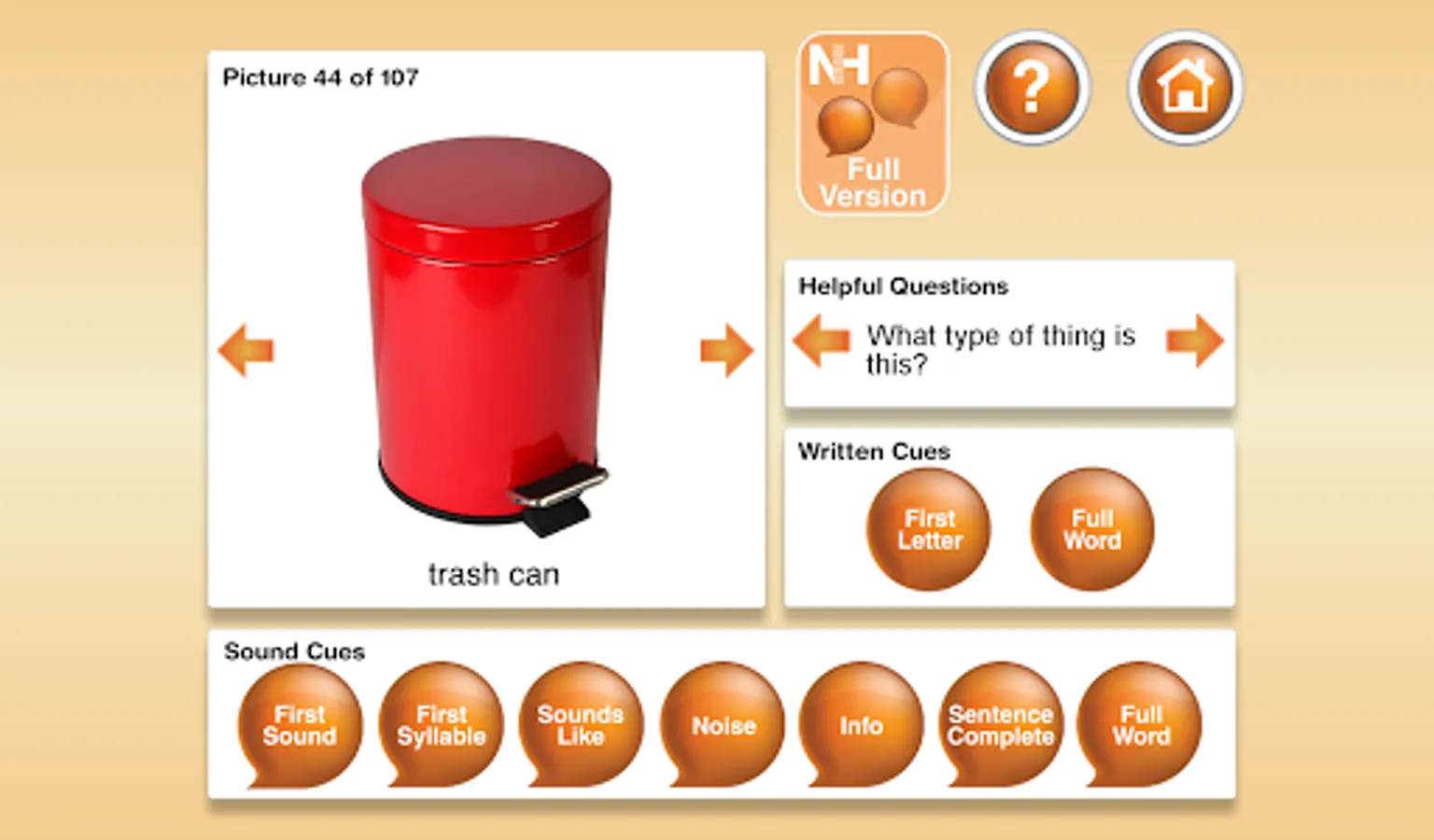 Picture 44 of 107

trash can

NH
Full Version

?

Helpful Questions

What type of thing is this?

Written Cues

First Letter

Full Word

Sound Cues

First Sound

First Syllable

Sounds Like

Noise

Info

Sentence Complete

Full Word