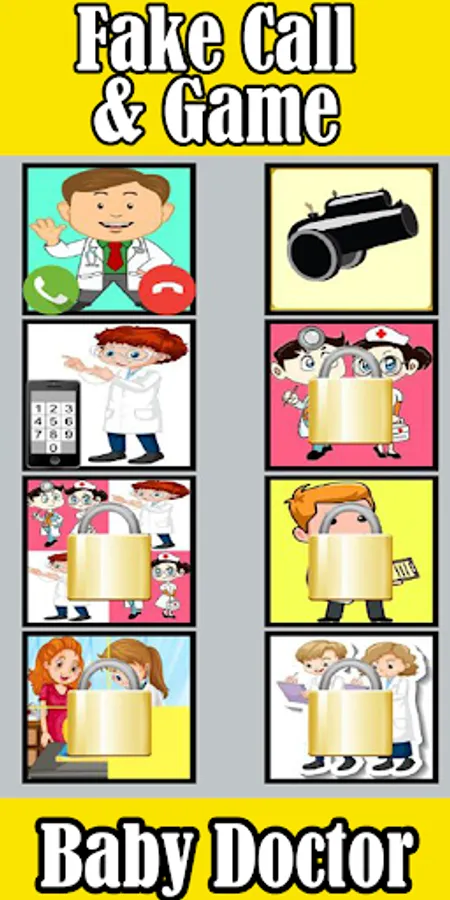 Fake Call & Game

1 2 3
4 5 6
7 8 9
0

Baby Doctor