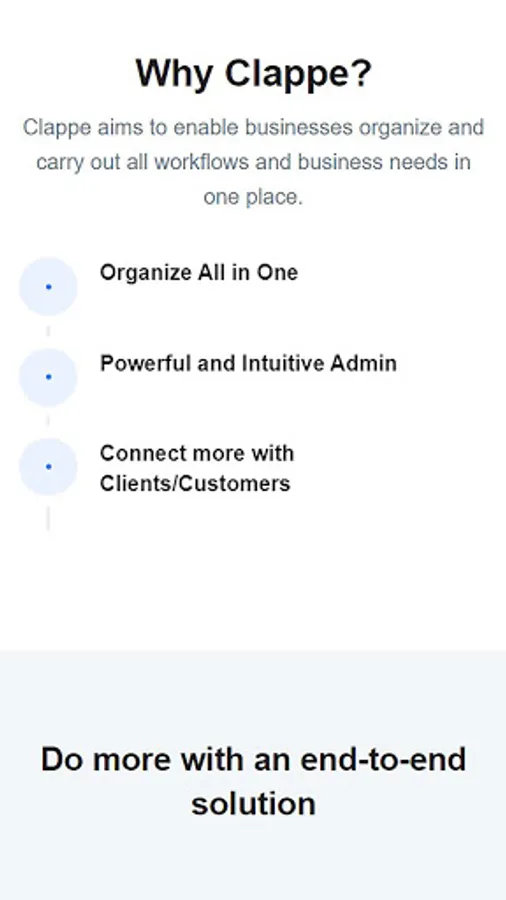 Why Clappe?

Clappe aims to enable businesses organize and carry out all workflows and business needs in one place.

Organize All in One

Powerful and Intuitive Admin

Connect more with Clients/Customers

Do more with an end-to-end solution