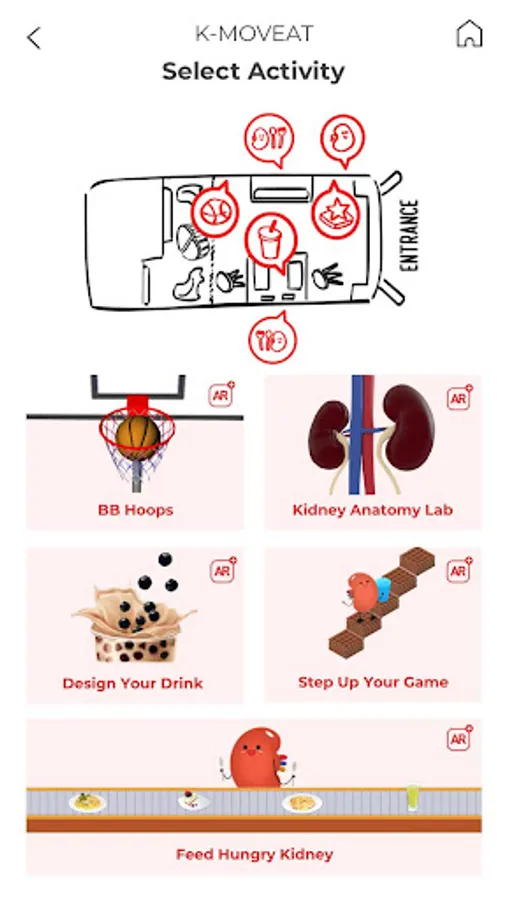 K-MOVEAT

Select Activity

ENTRANCE

AR

BB Hoops

AR

Kidney Anatomy Lab

AR

Design Your Drink

AR

Step Up Your Game

AR

Feed Hungry Kidney